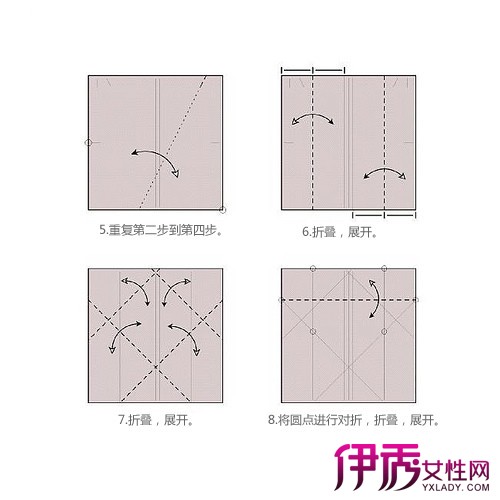 5.重复第二步到第四步。

6.折叠，展开。

7.折叠，展开。

8.将圆点进行对折，折叠，展开。

伊秀女性网
YXLADY.COM