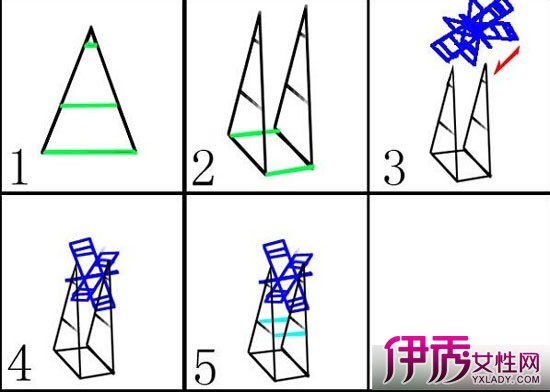 1

2

3

4

5

伊秀女性网
YXLADY.COM